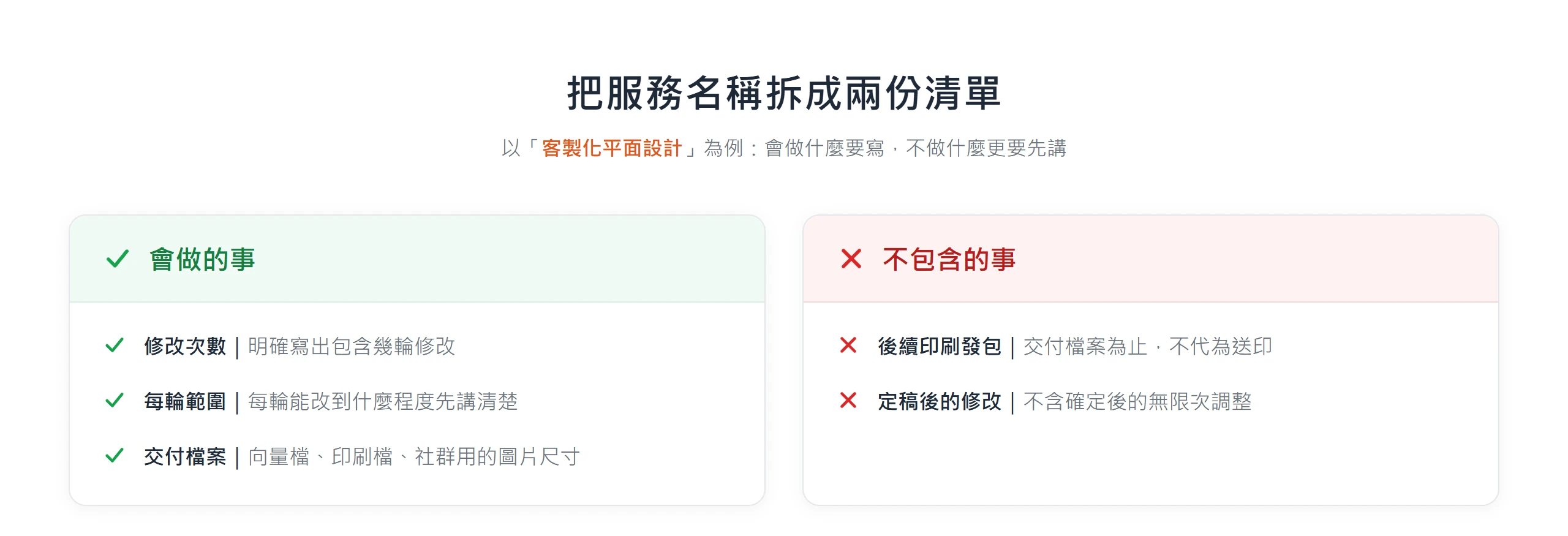 把服務名稱拆成兩份清單

以「客製化平面設計」為例：會做什麼要寫，不做什麼更要先講

✓ 會做的事

✓ 修改次數｜明確寫出包含幾輪修改

✓ 每輪範圍｜每輪能改到什麼程度先講清楚

✓ 交付檔案｜向量檔、印刷檔、社群用的圖片尺寸

✕ 不包含的事

✕ 後續印刷發包｜交付檔案為止，不代為送印

✕ 定稿後的修改｜不含確定後的無限次調整