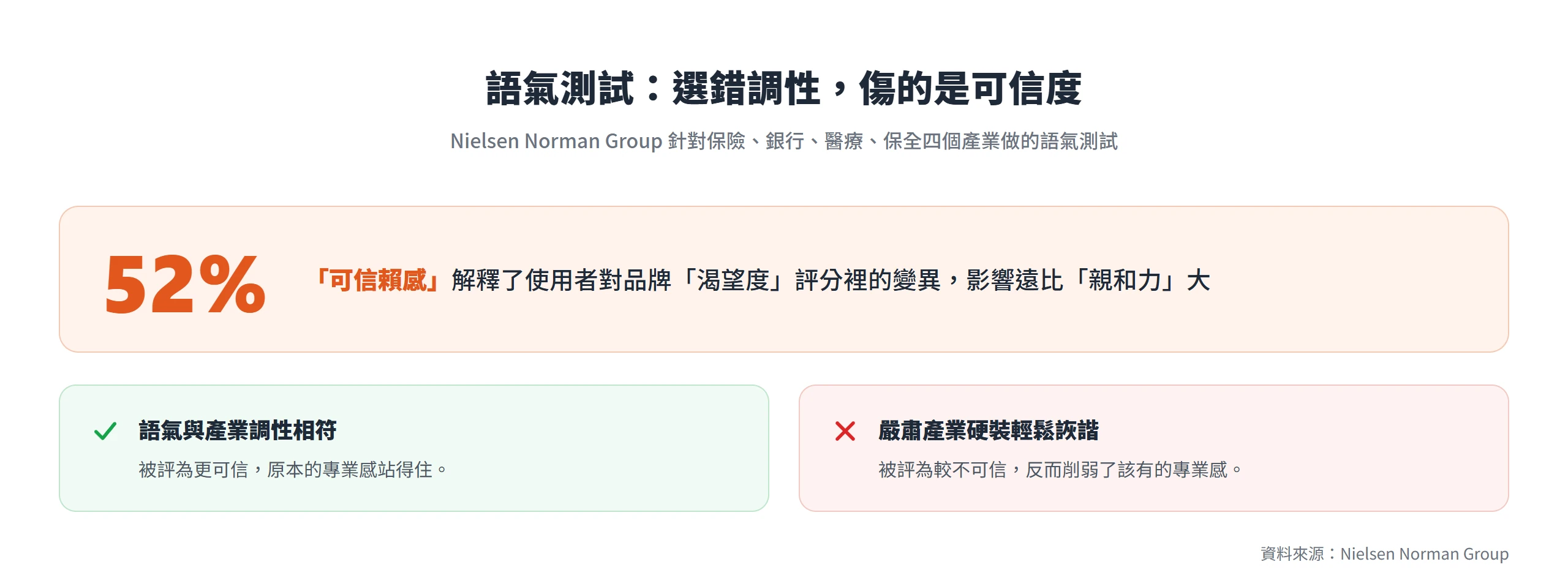 語氣測試：選錯調性，傷的是可信度

Nielsen Norman Group 針對保險、銀行、醫療、保全四個產業做的語氣測試

52%

「可信賴感」解釋了使用者對品牌「渴望度」評分裡的變異，影響遠比「親和力」大

語氣與產業調性相符

被評為更可信，原本的專業感站得住。

嚴肅產業硬裝輕鬆詼諧

被評為較不可信，反而削弱了該有的專業感。

資料來源：Nielsen Norman Group